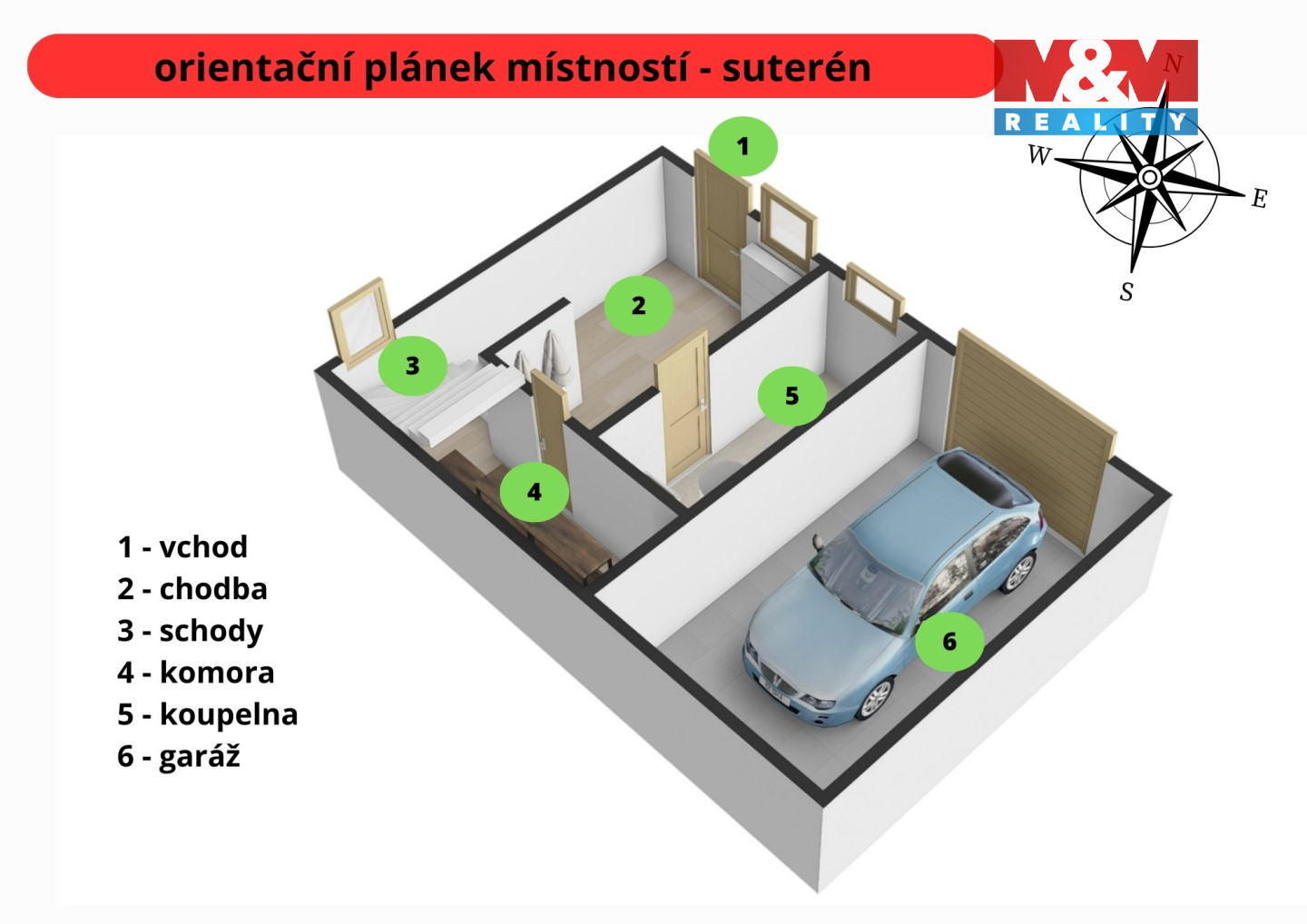 orientační plánek místností - suterén

M&M
REALITY

N
W
E
S

1
2
3
4
5
6

1 - vchod
2 - chodba
3 - schody
4 - komora
5 - koupelna
6 - garáž